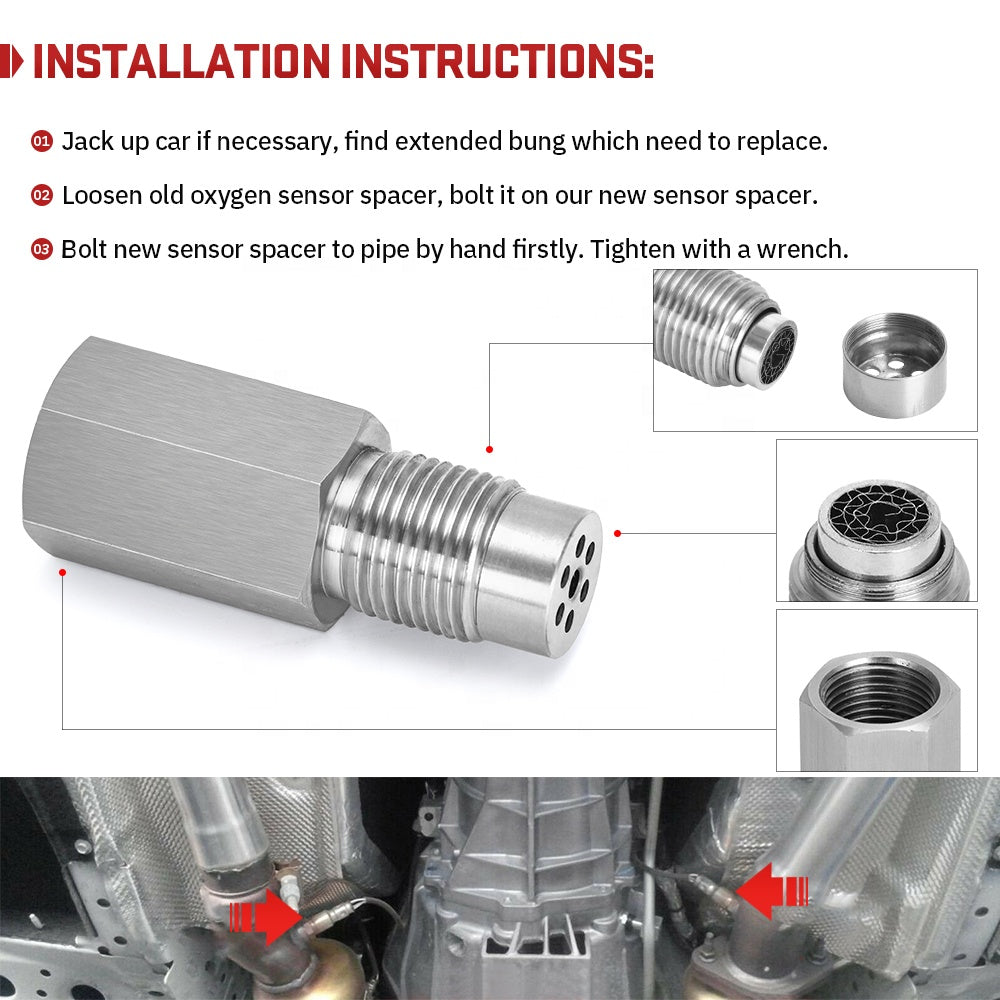 INSTALLATION INSTRUCTIONS:

01 Jack up car if necessary, find extended bung which need to replace.

02 Loosen old oxygen sensor spacer, bolt it on our new sensor spacer.

03 Bolt new sensor spacer to pipe by hand firstly. Tighten with a wrench.