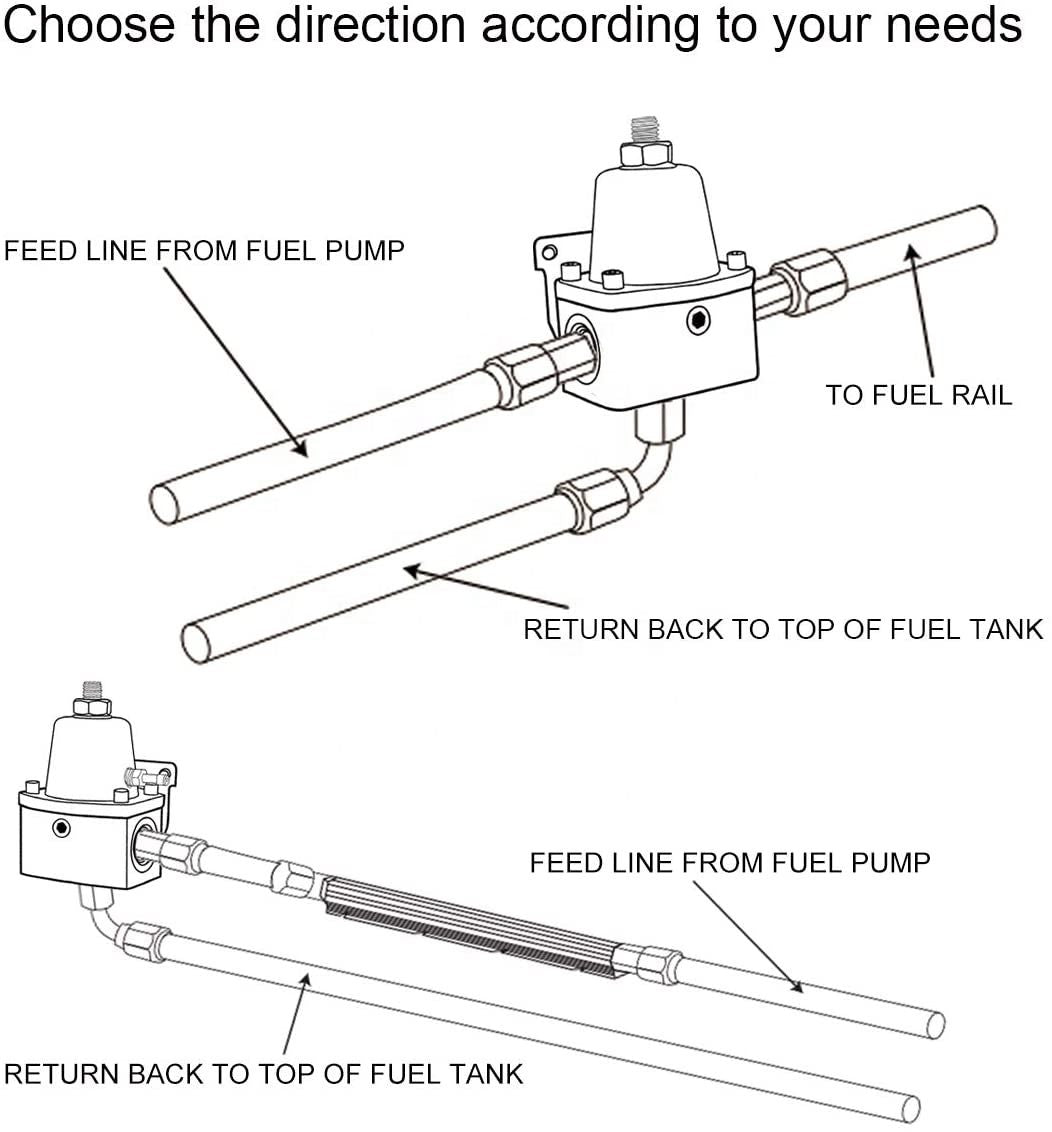 Choose the direction according to your needs

FEED LINE FROM FUEL PUMP

TO FUEL RAIL

RETURN BACK TO TOP OF FUEL TANK

FEED LINE FROM FUEL PUMP

RETURN BACK TO TOP OF FUEL TANK