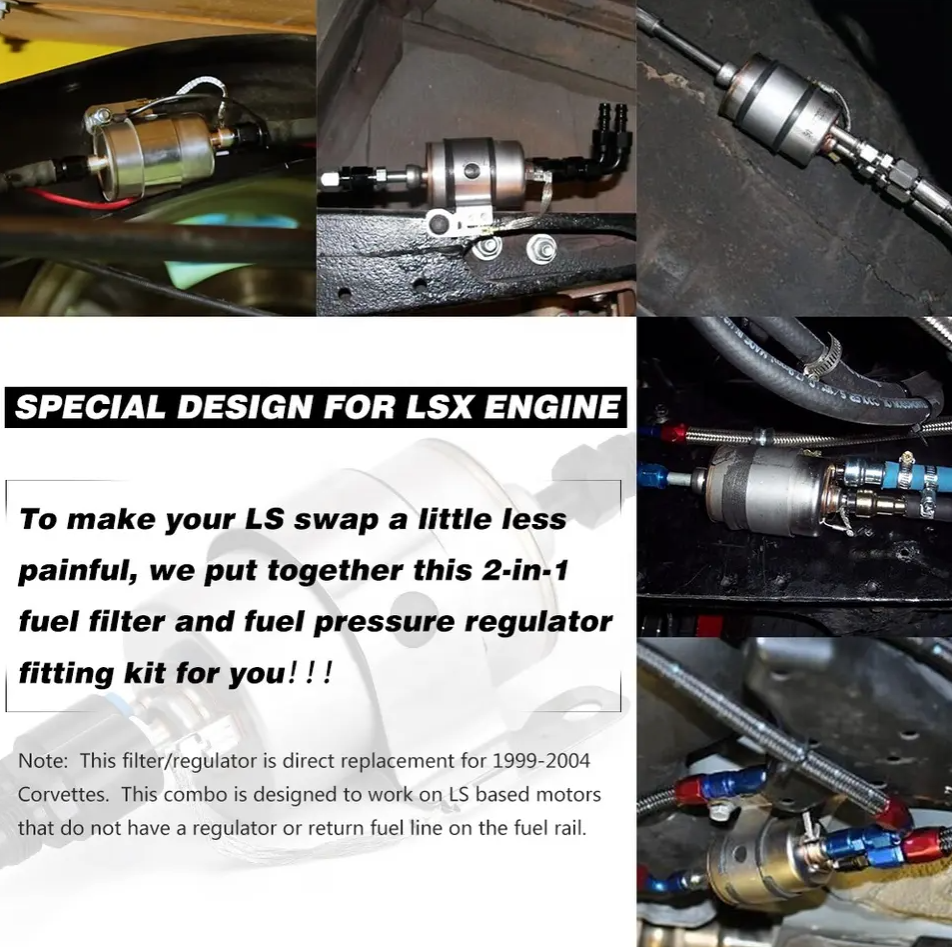 SPECIAL DESIGN FOR LSX ENGINE

To make your LS swap a little less painful, we put together this 2-in-1 fuel filter and fuel pressure regulator fitting kit for you!!!

Note: This filter/regulator is direct replacement for 1999-2004 Corvettes. This combo is designed to work on LS based motors that do not have a regulator or return fuel line on the fuel rail.